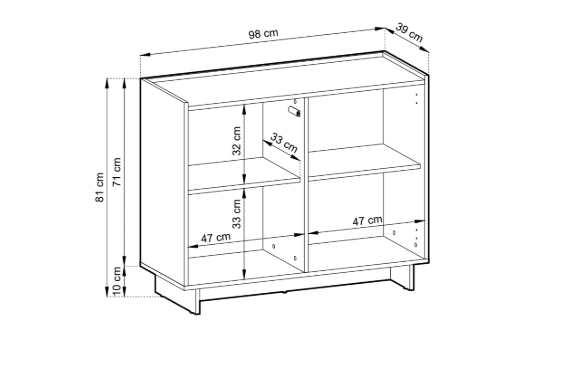 98 cm
39 cm
81 cm
71 cm
10 cm
32 cm
33 cm
33 cm
47 cm
47 cm