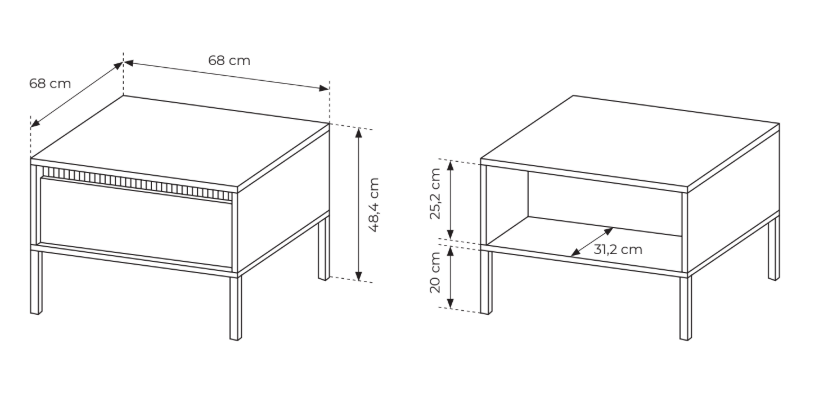 68 cm
68 cm
48,4 cm
25,2 cm
20 cm
31,2 cm