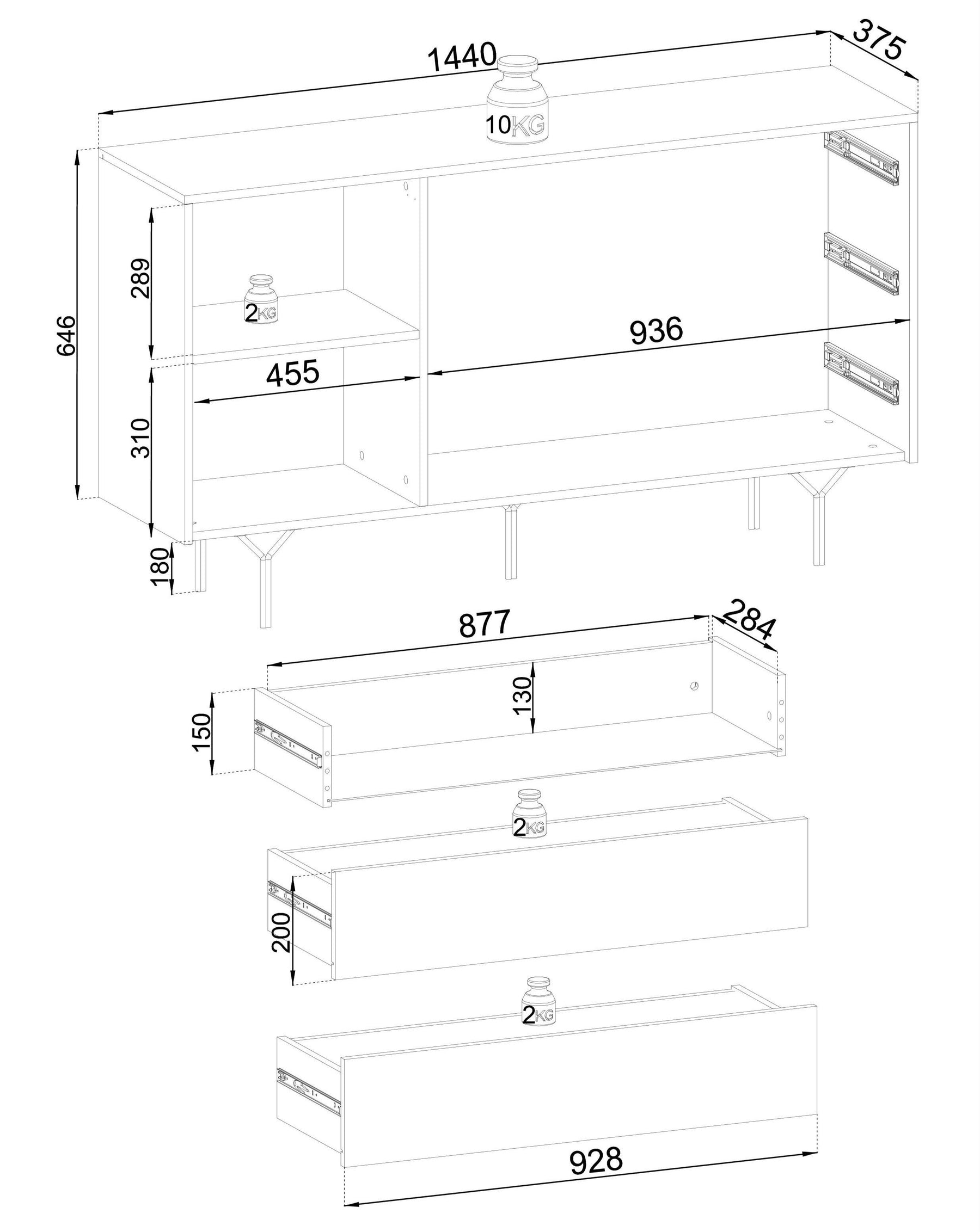 1440
375
10KG
646
289
2KG
936
455
310
180
877
284
130
150
2KG
200
2KG
928